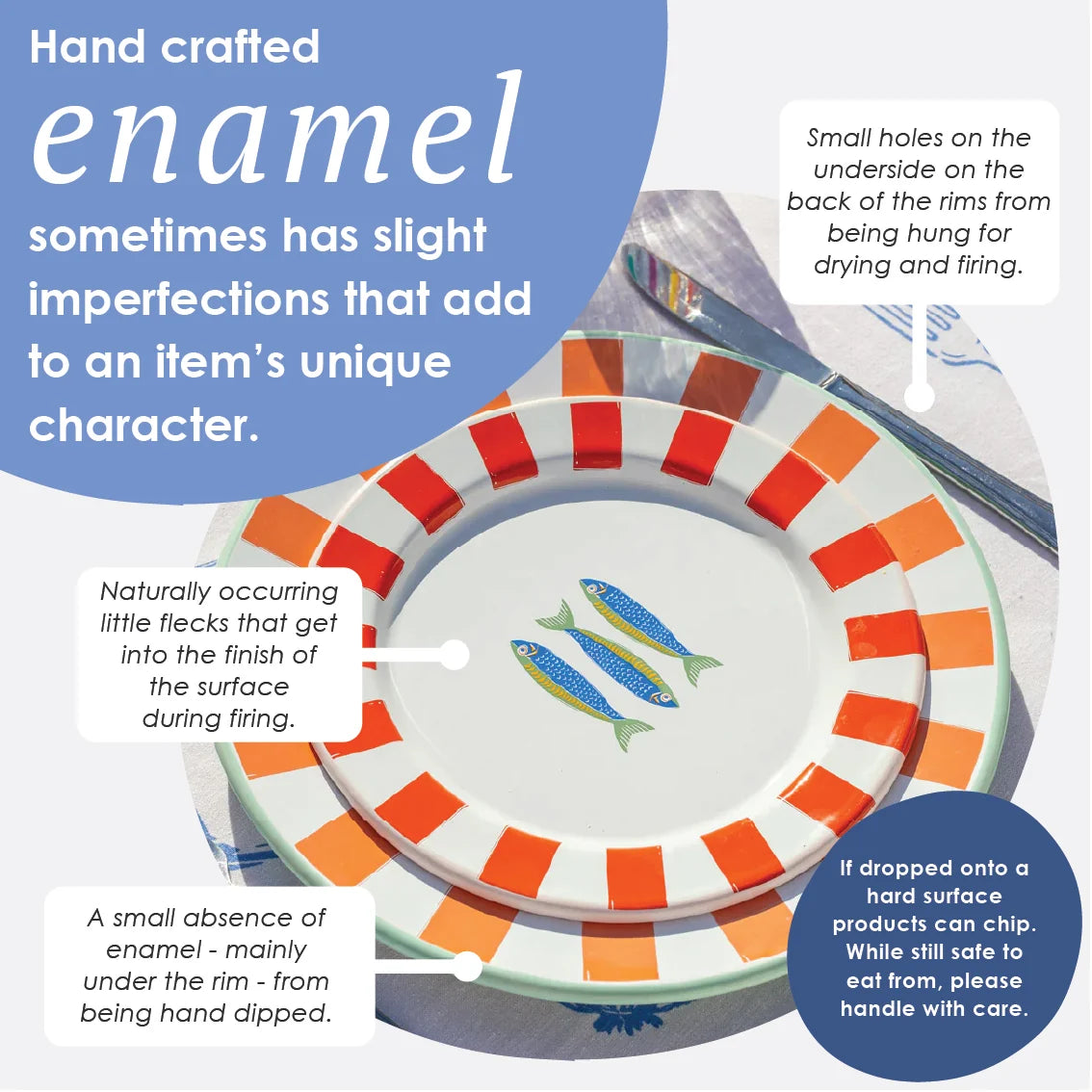 Hand crafted

enamel

sometimes has slight imperfections that add to an item's unique character.

Small holes on the underside on the back of the rims from being hung for drying and firing.

Naturally occurring little flecks that get into the finish of the surface during firing.

A small absence of enamel - mainly under the rim - from being hand dipped.

If dropped onto a hard surface products can chip. While still safe to eat from, please handle with care.